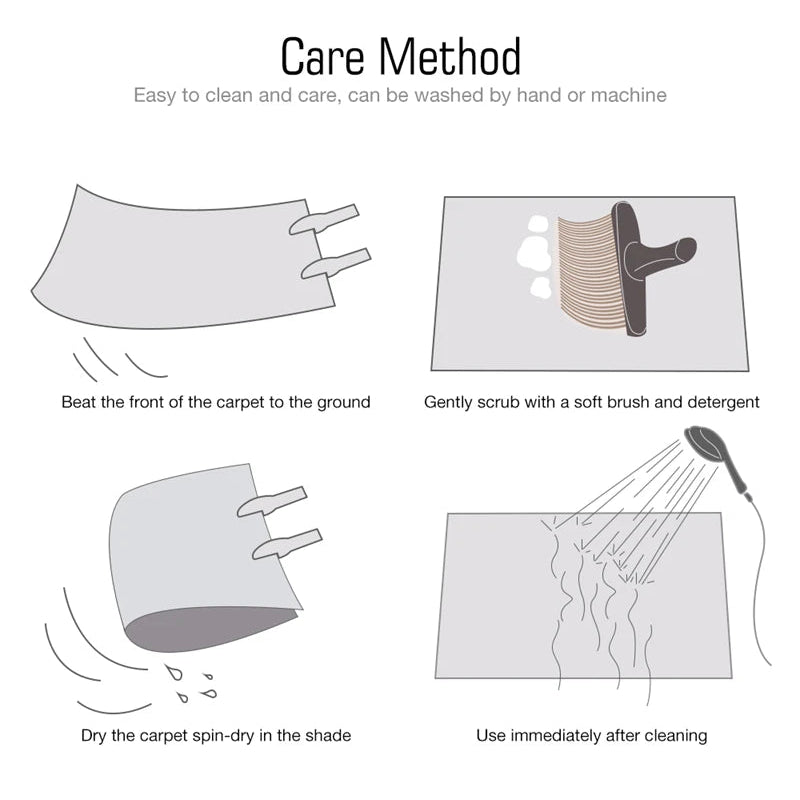 Care Method

Easy to clean and care, can be washed by hand or machine

Beat the front of the carpet to the ground

Gently scrub with a soft brush and detergent

Dry the carpet spin-dry in the shade

Use immediately after cleaning