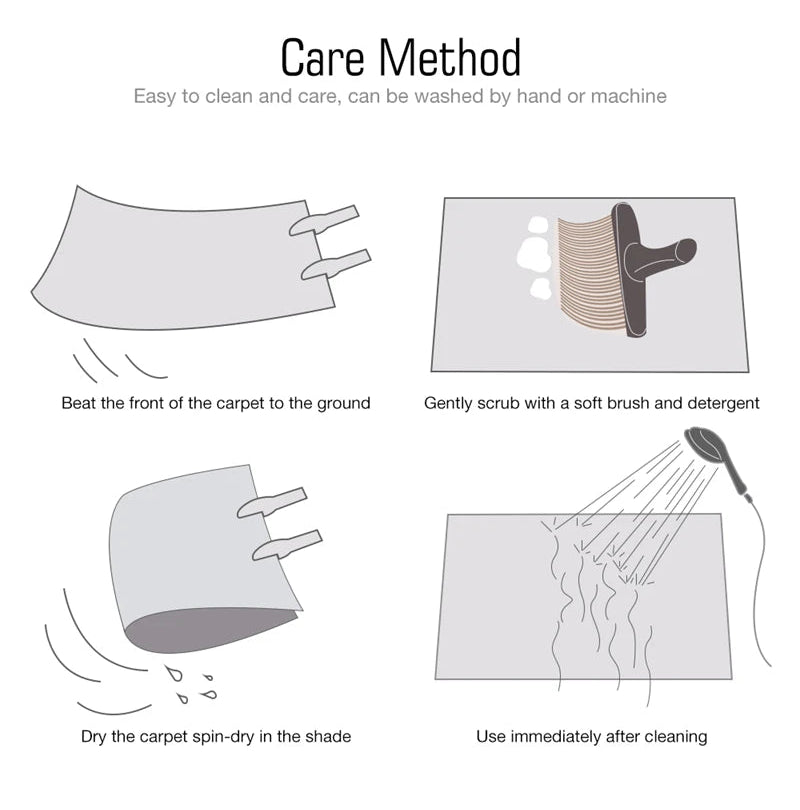 Care Method
Easy to clean and care, can be washed by hand or machine

Beat the front of the carpet to the ground

Gently scrub with a soft brush and detergent

Dry the carpet spin-dry in the shade

Use immediately after cleaning